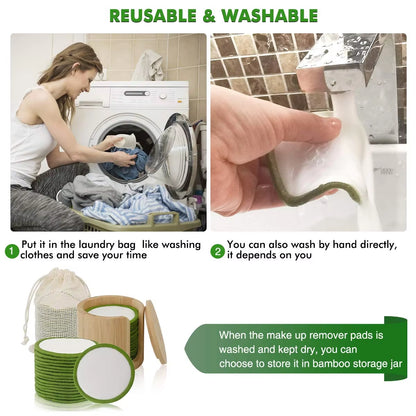 REUSABLE & WASHABLE

1 Put it in the laundry bag like washing clothes and save your time

2 You can also wash by hand directly, it depends on you

When the make up remover pads is washed and kept dry, you can choose to store it in bamboo storage jar